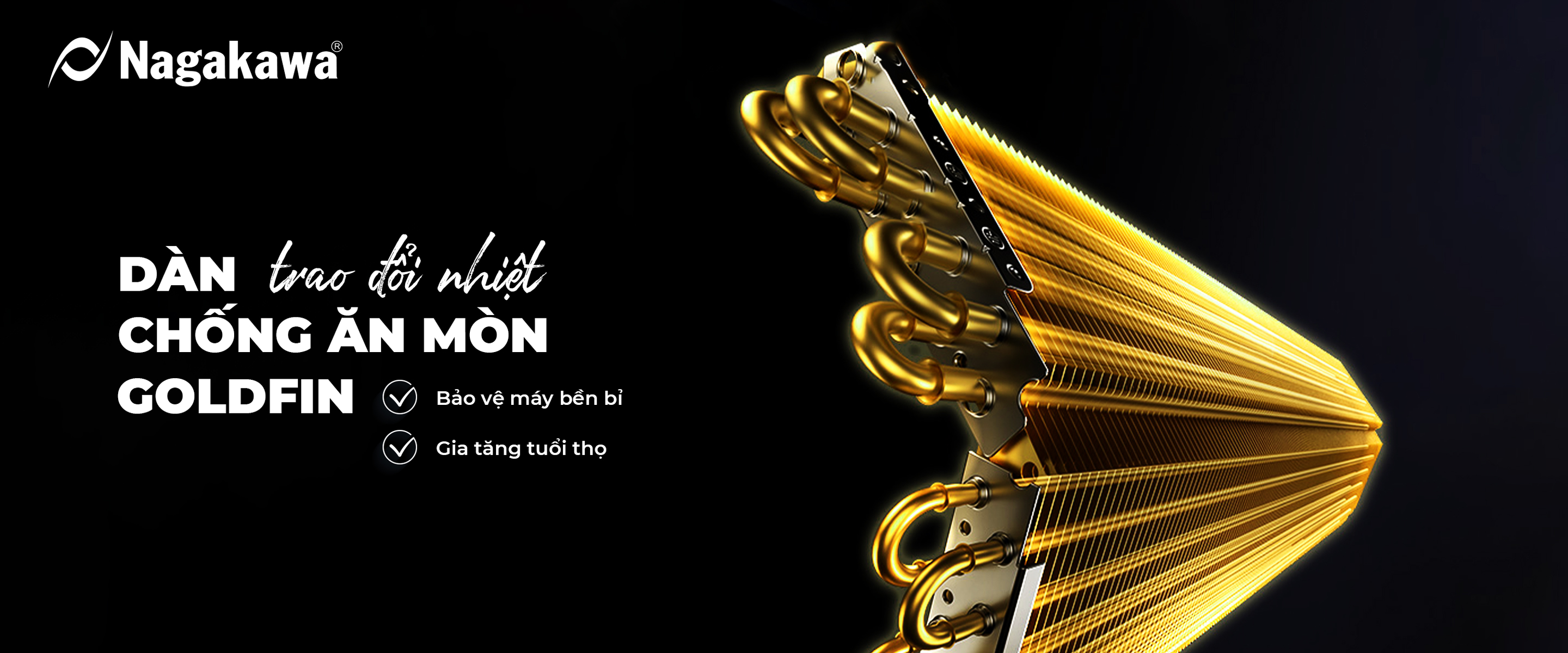 Nagakawa®

DÀN trao đổi nhiệt
CHỐNG ĂN MÒN
GOLDFIN

Bảo vệ máy bền bỉ

Gia tăng tuổi thọ